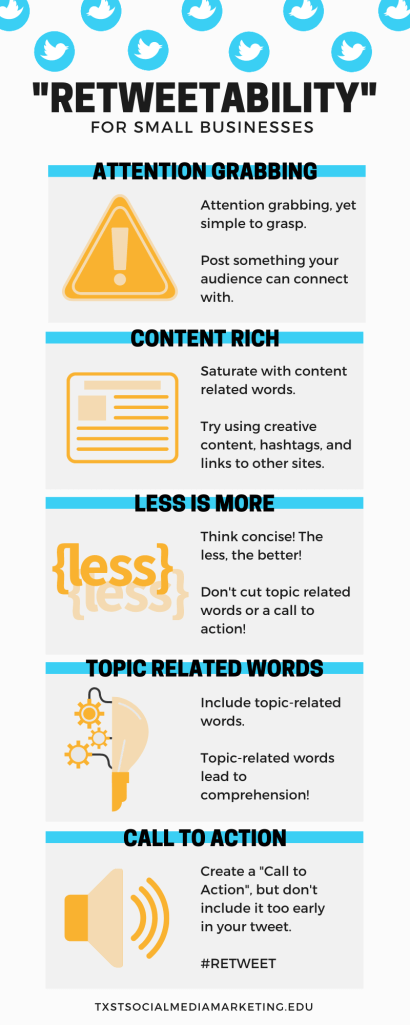 "RETWEETABILITY"
FOR SMALL BUSINESSES

ATTENTION GRABBING

Attention grabbing, yet simple to grasp.

Post something your audience can connect with.

CONTENT RICH

Saturate with content related words.

Try using creative content, hashtags, and links to other sites.

LESS IS MORE

{less}
{less}

Think concise! The less, the better!

Don't cut topic related words or a call to action!

TOPIC RELATED WORDS

Include topic-related words.

Topic-related words lead to comprehension!

CALL TO ACTION

Create a "Call to Action", but don't include it too early in your tweet.

#RETWEET

TXSTSOCIALMEDIAMARKETING.EDU